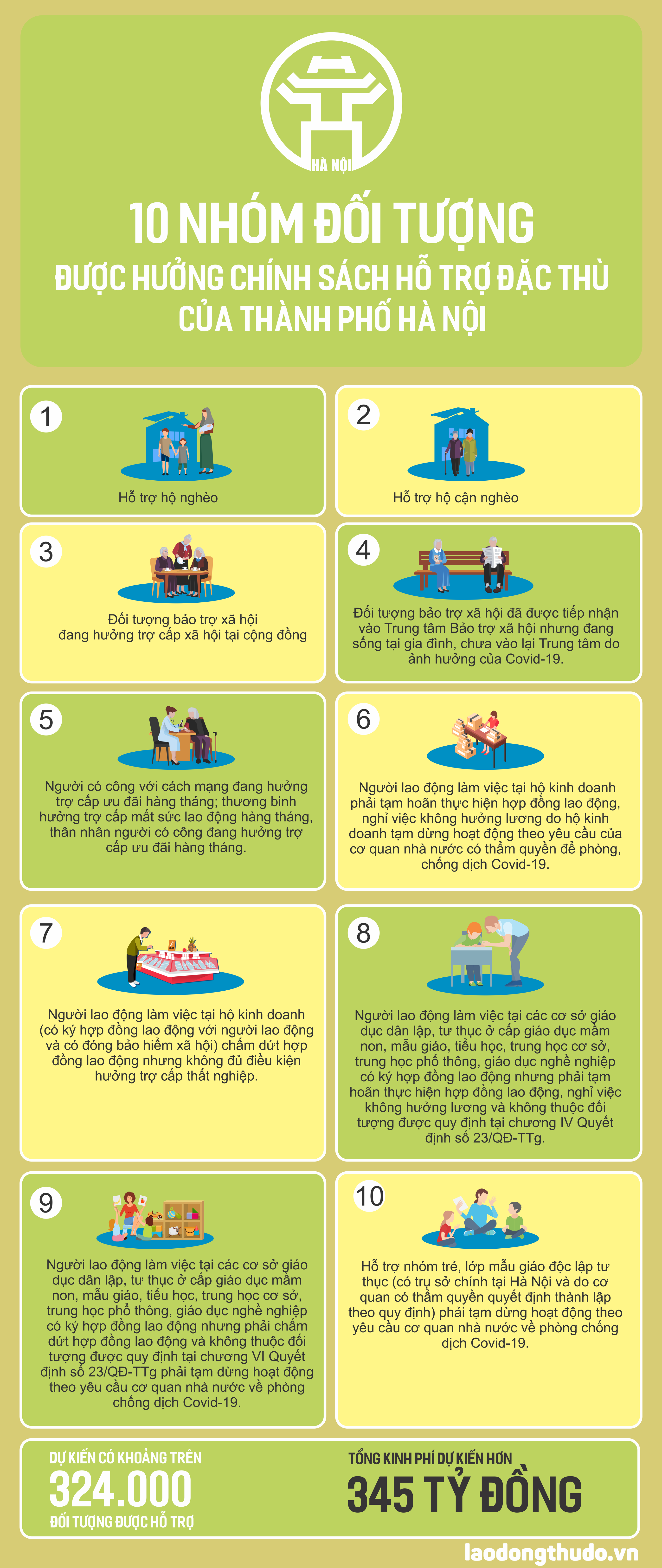 HÀ NỘI

10 NHÓM ĐỐI TƯỢNG

ĐƯỢC HƯỞNG CHÍNH SÁCH HỖ TRỢ ĐẶC THÙ CỦA THÀNH PHỐ HÀ NỘI

1

Hỗ trợ hộ nghèo

2

Hỗ trợ hộ cận nghèo

3

Đối tượng bảo trợ xã hội đang hưởng trợ cấp xã hội tại cộng đồng

4

Đối tượng bảo trợ xã hội đã được tiếp nhận vào Trung tâm Bảo trợ xã hội nhưng đang sống tại gia đình, chưa vào lại Trung tâm do ảnh hưởng của Covid-19.

5

Người có công với cách mạng đang hưởng trợ cấp ưu đãi hàng tháng; thương binh hưởng trợ cấp mất sức lao động hàng tháng, thân nhân người có công đang hưởng trợ cấp ưu đãi hàng tháng.

6

Người lao động làm việc tại hộ kinh doanh phải tạm hoãn thực hiện hợp đồng lao động, nghỉ việc không hưởng lương do hộ kinh doanh tạm dừng hoạt động theo yêu cầu của cơ quan nhà nước có thẩm quyền để phòng, chống dịch Covid-19.

7

Người lao động làm việc tại hộ kinh doanh (có ký hợp đồng lao động với người lao động và có đóng bảo hiểm xã hội) chấm dứt hợp đồng lao động nhưng không đủ điều kiện hưởng trợ cấp thất nghiệp.

8

Người lao động làm việc tại các cơ sở giáo dục dân lập, tư thục ở cấp giáo dục mầm non, mẫu giáo, tiểu học, trung học cơ sở, trung học phổ thông, giáo dục nghề nghiệp có ký hợp đồng lao động nhưng phải tạm hoãn thực hiện hợp đồng lao động, nghỉ việc không hưởng lương và không thuộc đối tượng được quy định tại chương IV Quyết định số 23/QĐ-TTg.

9

Người lao động làm việc tại các cơ sở giáo dục dân lập, tư thục ở cấp giáo dục mầm non, mẫu giáo, tiểu học, trung học cơ sở, trung học phổ thông, giáo dục nghề nghiệp có ký hợp đồng lao động nhưng phải chấm dứt hợp đồng lao động và không thuộc đối tượng được quy định tại chương VI Quyết định số 23/QĐ-TTg phải tạm dừng hoạt động theo yêu cầu cơ quan nhà nước về phòng chống dịch Covid-19.

10

Hỗ trợ nhóm trẻ, lớp mẫu giáo độc lập tư thục (có trụ sở chính tại Hà Nội và do cơ quan có thẩm quyền quyết định thành lập theo quy định) phải tạm dừng hoạt động theo yêu cầu cơ quan nhà nước về phòng chống dịch Covid-19.

DỰ KIẾN CÓ KHOẢNG TRÊN
324.000
ĐỐI TƯỢNG ĐƯỢC HỖ TRỢ

TỔNG KINH PHÍ DỰ KIẾN HƠN
345 TỶ ĐỒNG

laodongthudo.vn