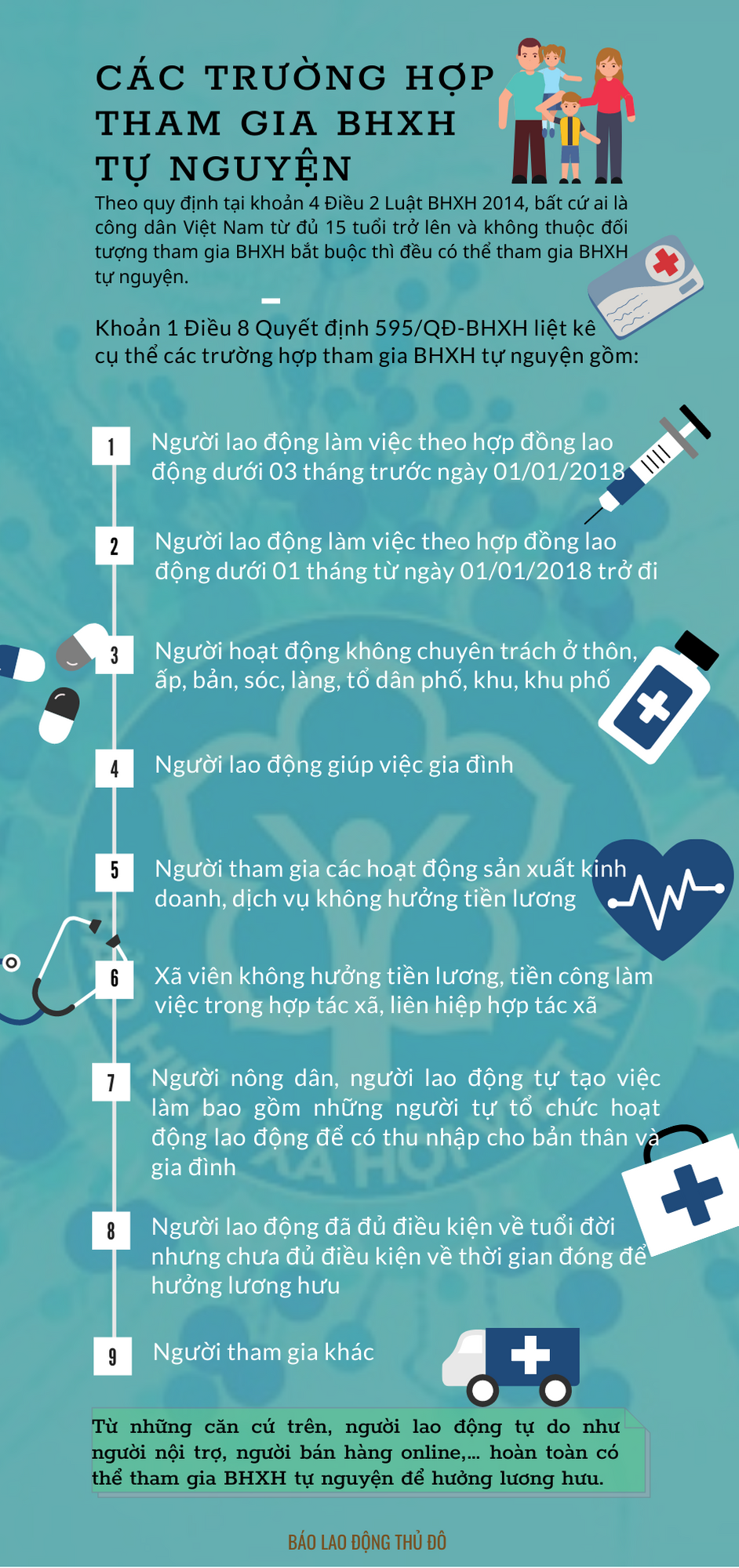 CÁC TRƯỜNG HỢP THAM GIA BHXH TỰ NGUYỆN

Theo quy định tại khoản 4 Điều 2 Luật BHXH 2014, bất cứ ai là công dân Việt Nam từ đủ 15 tuổi trở lên và không thuộc đối tượng tham gia BHXH bắt buộc thì đều có thể tham gia BHXH tự nguyện.

Khoản 1 Điều 8 Quyết định 595/QĐ-BHXH liệt kê cụ thể các trường hợp tham gia BHXH tự nguyện gồm:

1 Người lao động làm việc theo hợp đồng lao động dưới 03 tháng trước ngày 01/01/2018

2 Người lao động làm việc theo hợp đồng lao động dưới 01 tháng từ ngày 01/01/2018 trở đi

3 Người hoạt động không chuyên trách ở thôn, ấp, bản, sóc, làng, tổ dân phố, khu, khu phố

4 Người lao động giúp việc gia đình

5 Người tham gia các hoạt động sản xuất kinh doanh, dịch vụ không hưởng tiền lương

6 Xã viên không hưởng tiền lương, tiền công làm việc trong hợp tác xã, liên hiệp hợp tác xã

7 Người nông dân, người lao động tự tạo việc làm bao gồm những người tự tổ chức hoạt động lao động để có thu nhập cho bản thân và gia đình

8 Người lao động đã đủ điều kiện về tuổi đời nhưng chưa đủ điều kiện về thời gian đóng để hưởng lương hưu

9 Người tham gia khác

Từ những căn cứ trên, người lao động tự do như người nội trợ, người bán hàng online,... hoàn toàn có thể tham gia BHXH tự nguyện để hưởng lương hưu.

BÁO LAO ĐỘNG THỦ ĐÔ