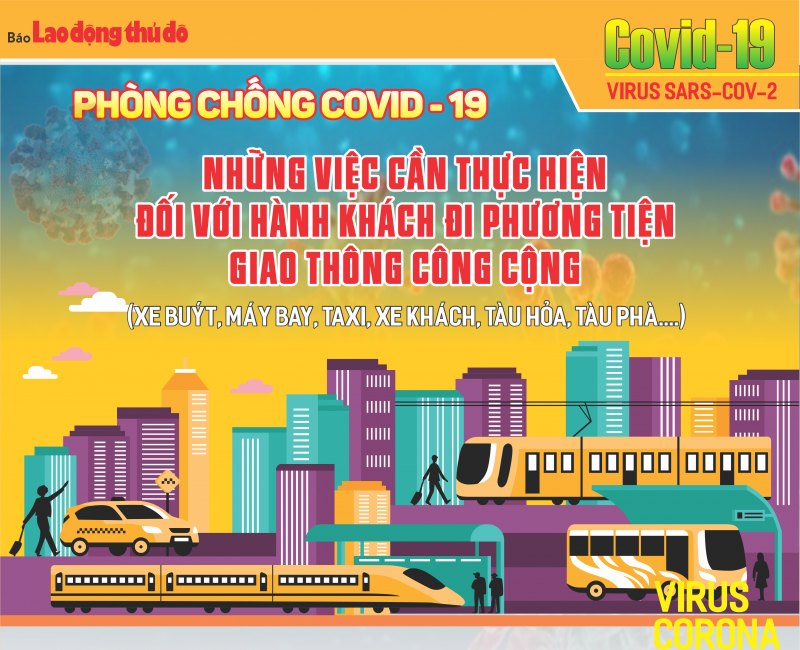 Báo Lao động thủ đô

Covid-19
VIRUS SARS-COV-2

PHÒNG CHỐNG COVID - 19

NHỮNG VIỆC CẦN THỰC HIỆN ĐỐI VỚI HÀNH KHÁCH ĐI PHƯƠNG TIỆN GIAO THÔNG CÔNG CỘNG

(XE BUÝT, MÁY BAY, TAXI, XE KHÁCH, TÀU HỎA, TÀU PHÀ....)

VIRUS CORONA