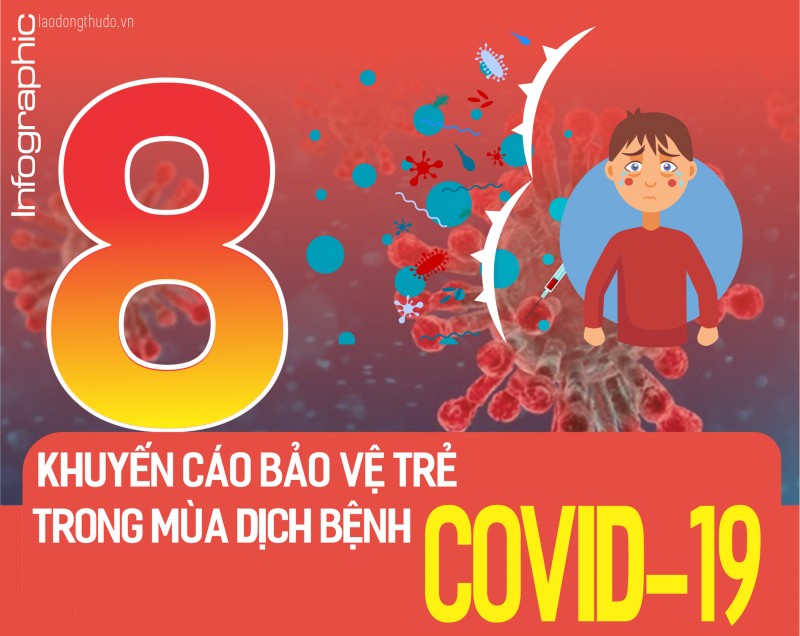 Infographic
laodongthudo.vn

8

KHUYẾN CÁO BẢO VỆ TRẺ TRONG MÙA DỊCH BỆNH

COVID-19