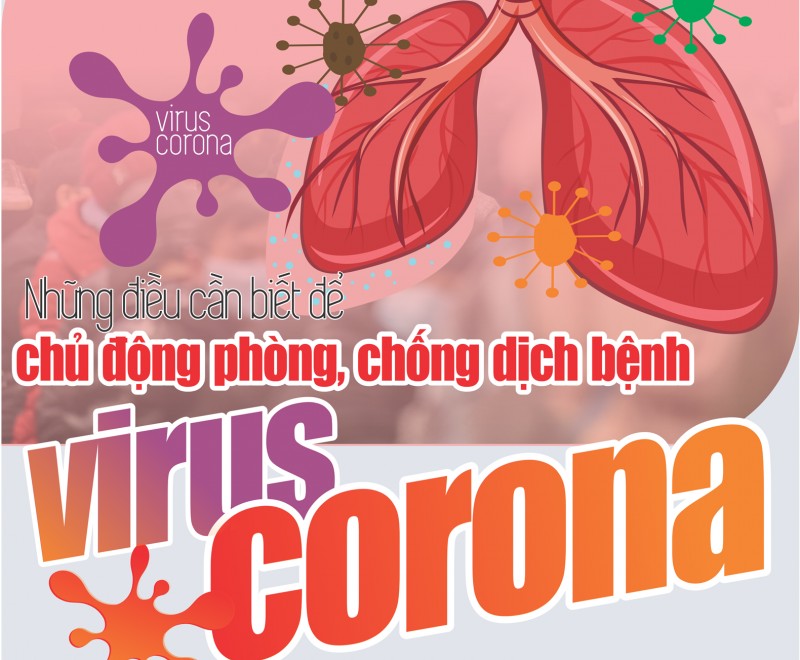 virus corona

Những điều cần biết để
chủ động phòng, chống dịch bệnh

virus corona