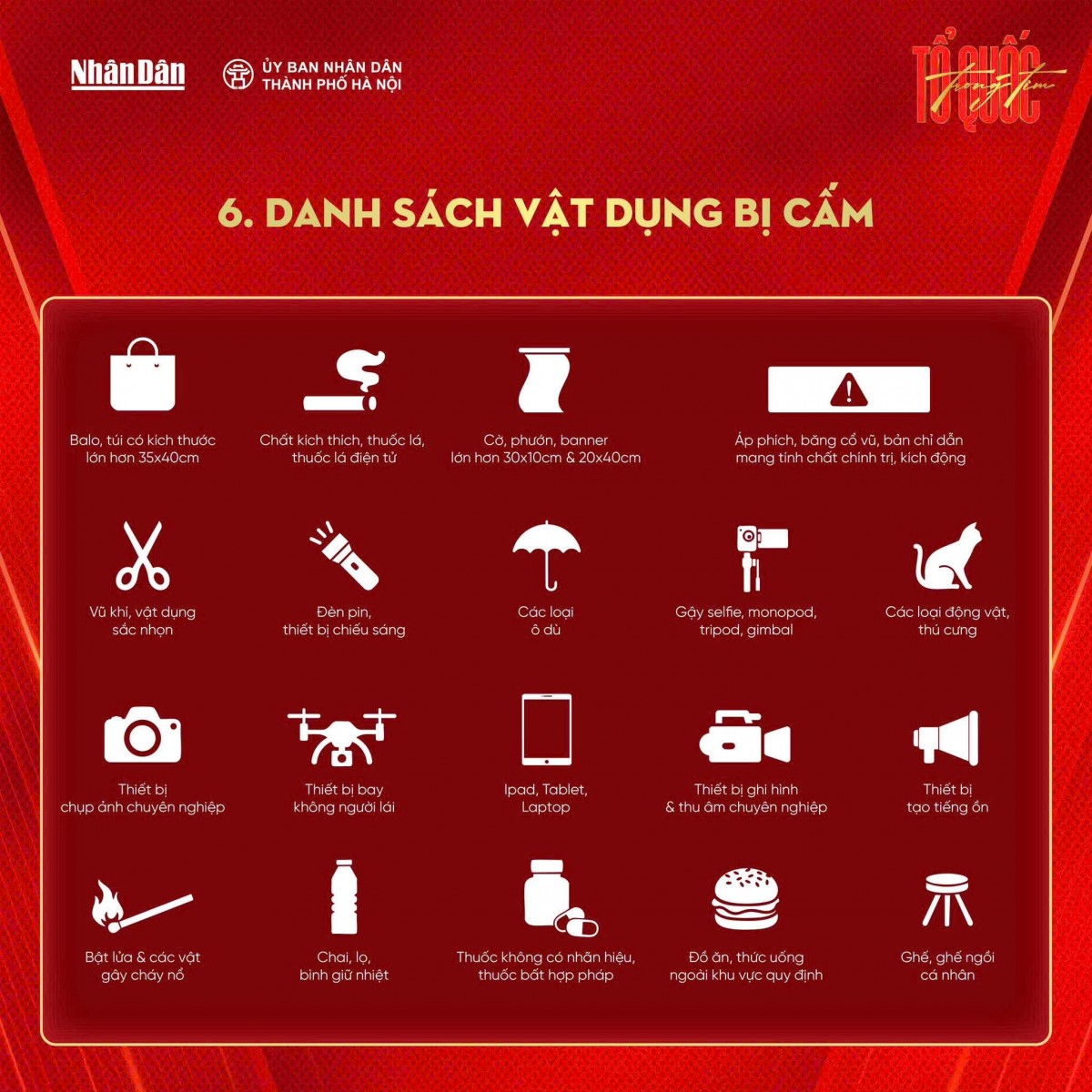 Nhân Dân

ỦY BAN NHÂN DÂN
THÀNH PHỐ HÀ NỘI

TỔ QUỐC trong tim

6. DANH SÁCH VẬT DỤNG BỊ CẤM

Balo, túi có kích thước lớn hơn 35x40cm

Chất kích thích, thuốc lá, thuốc lá điện tử

Cờ, phướn, banner lớn hơn 30x10cm & 20x40cm

Áp phích, băng cổ vũ, bản chỉ dẫn mang tính chất chính trị, kích động

Vũ khí, vật dụng sắc nhọn

Đèn pin, thiết bị chiếu sáng

Các loại ô dù

Gậy selfie, monopod, tripod, gimbal

Các loại động vật, thú cưng

Thiết bị chụp ảnh chuyên nghiệp

Thiết bị bay không người lái

Ipad, Tablet, Laptop

Thiết bị ghi hình & thu âm chuyên nghiệp

Thiết bị tạo tiếng ồn

Bật lửa & các vật gây cháy nổ

Chai, lọ, bình giữ nhiệt

Thuốc không có nhãn hiệu, thuốc bất hợp pháp

Đồ ăn, thức uống ngoài khu vực quy định

Ghế, ghế ngồi cá nhân