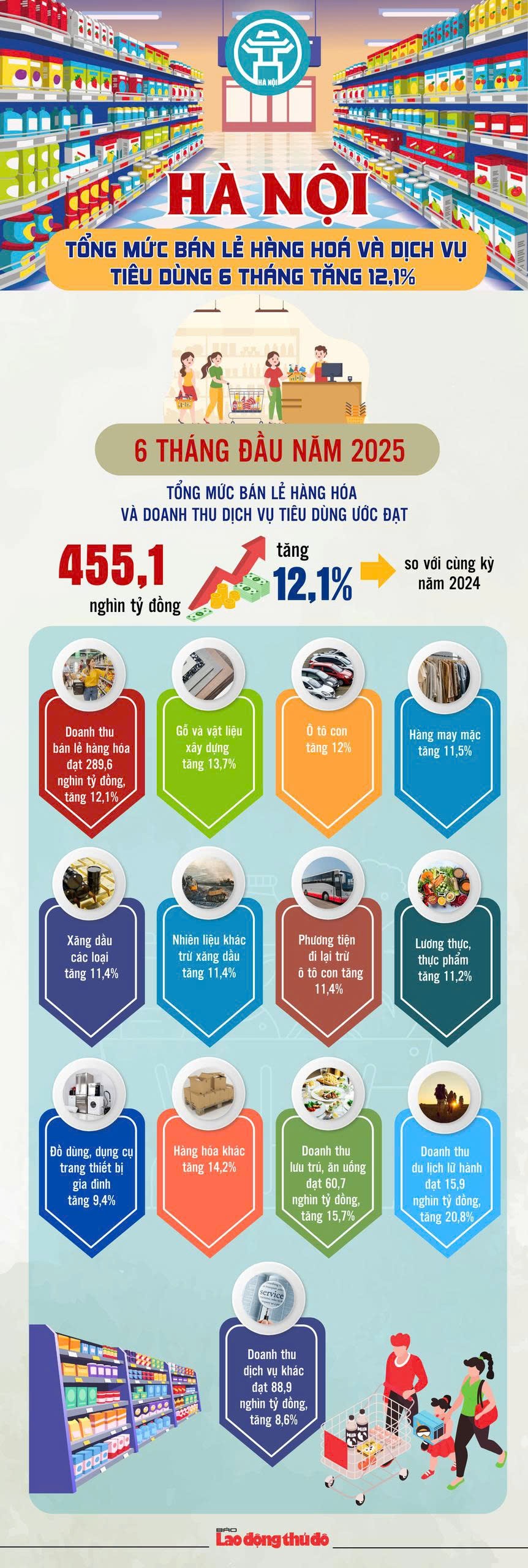 HÀ NỘI

HÀ NỘI
TỔNG MỨC BÁN LẺ HÀNG HOÁ VÀ DỊCH VỤ TIÊU DÙNG 6 THÁNG TĂNG 12,1%

6 THÁNG ĐẦU NĂM 2025

TỔNG MỨC BÁN LẺ HÀNG HÓA VÀ DOANH THU DỊCH VỤ TIÊU DÙNG ƯỚC ĐẠT

455,1 nghìn tỷ đồng

tăng 12,1%

so với cùng kỳ năm 2024

Doanh thu bán lẻ hàng hóa đạt 289,6 nghìn tỷ đồng, tăng 12,1%

Gỗ và vật liệu xây dựng tăng 13,7%

Ô tô con tăng 12%

Hàng may mặc tăng 11,5%

Xăng dầu các loại tăng 11,4%

Nhiên liệu khác trừ xăng dầu tăng 11,4%

Phương tiện đi lại trừ ô tô con tăng 11,4%

Lương thực, thực phẩm tăng 11,2%

Đồ dùng, dụng cụ trang thiết bị gia đình tăng 9,4%

Hàng hóa khác tăng 14,2%

Doanh thu lưu trú, ăn uống đạt 60,7 nghìn tỷ đồng, tăng 15,7%

Doanh thu du lịch lữ hành đạt 15,9 nghìn tỷ đồng, tăng 20,8%

service

Doanh thu dịch vụ khác đạt 88,9 nghìn tỷ đồng, tăng 8,6%

BÁO Lao động thủ đô