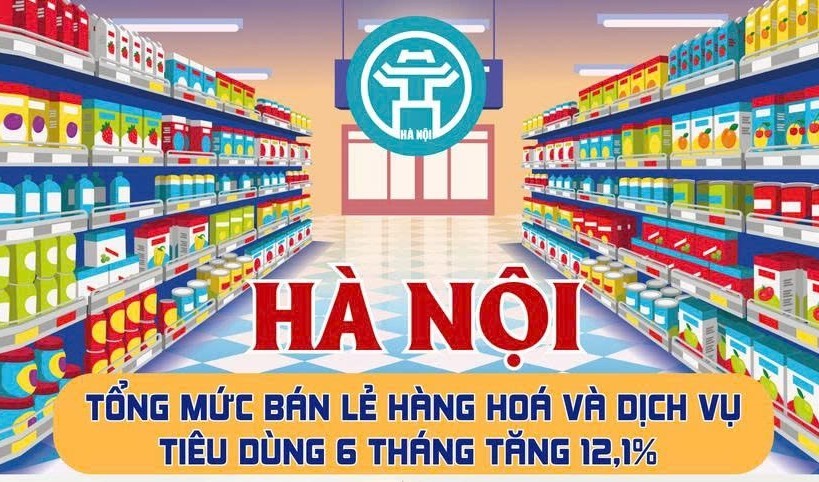 HÀ NỘI

HÀ NỘI

TỔNG MỨC BÁN LẺ HÀNG HOÁ VÀ DỊCH VỤ TIÊU DÙNG 6 THÁNG TĂNG 12,1%