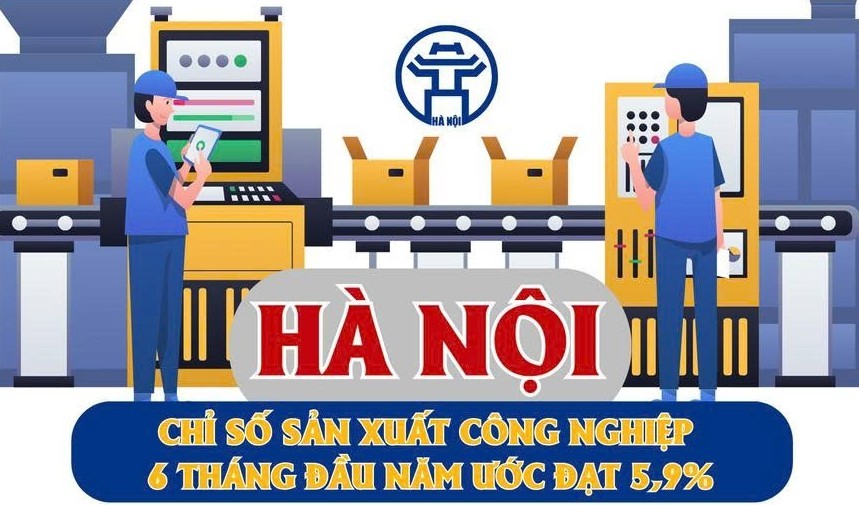 HÀ NỘI

HÀ NỘI

CHỈ SỐ SẢN XUẤT CÔNG NGHIỆP 6 THÁNG ĐẦU NĂM ƯỚC ĐẠT 5,9%